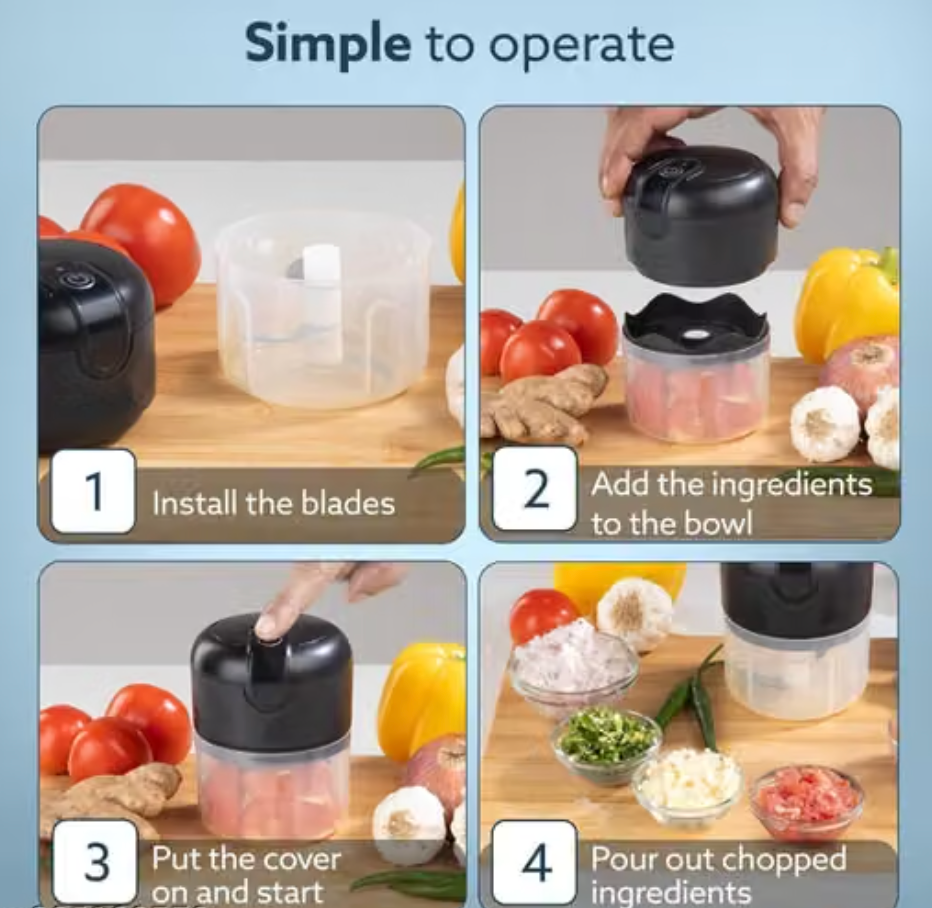 Simple to operate

1 Install the blades

2 Add the ingredients to the bowl

3 Put the cover on and start

4 Pour out chopped ingredients