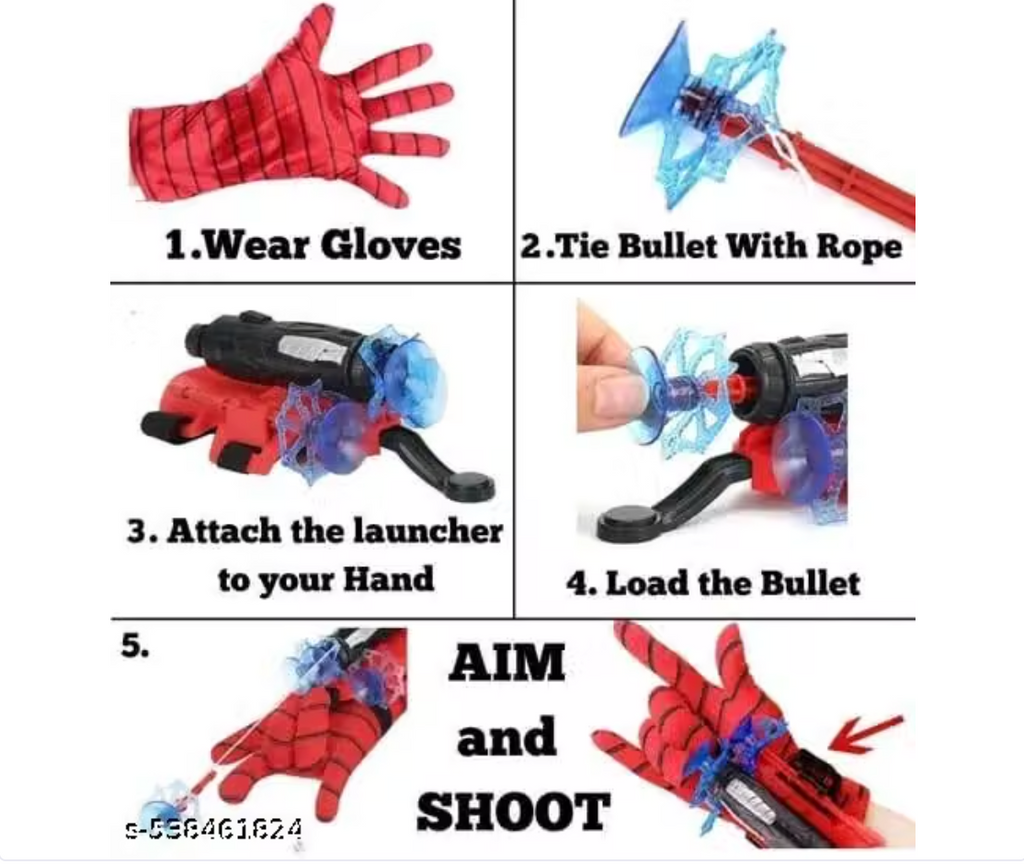 1.Wear Gloves

2.Tie Bullet With Rope

3. Attach the launcher to your Hand

4. Load the Bullet

5.

AIM and SHOOT

s-538461824